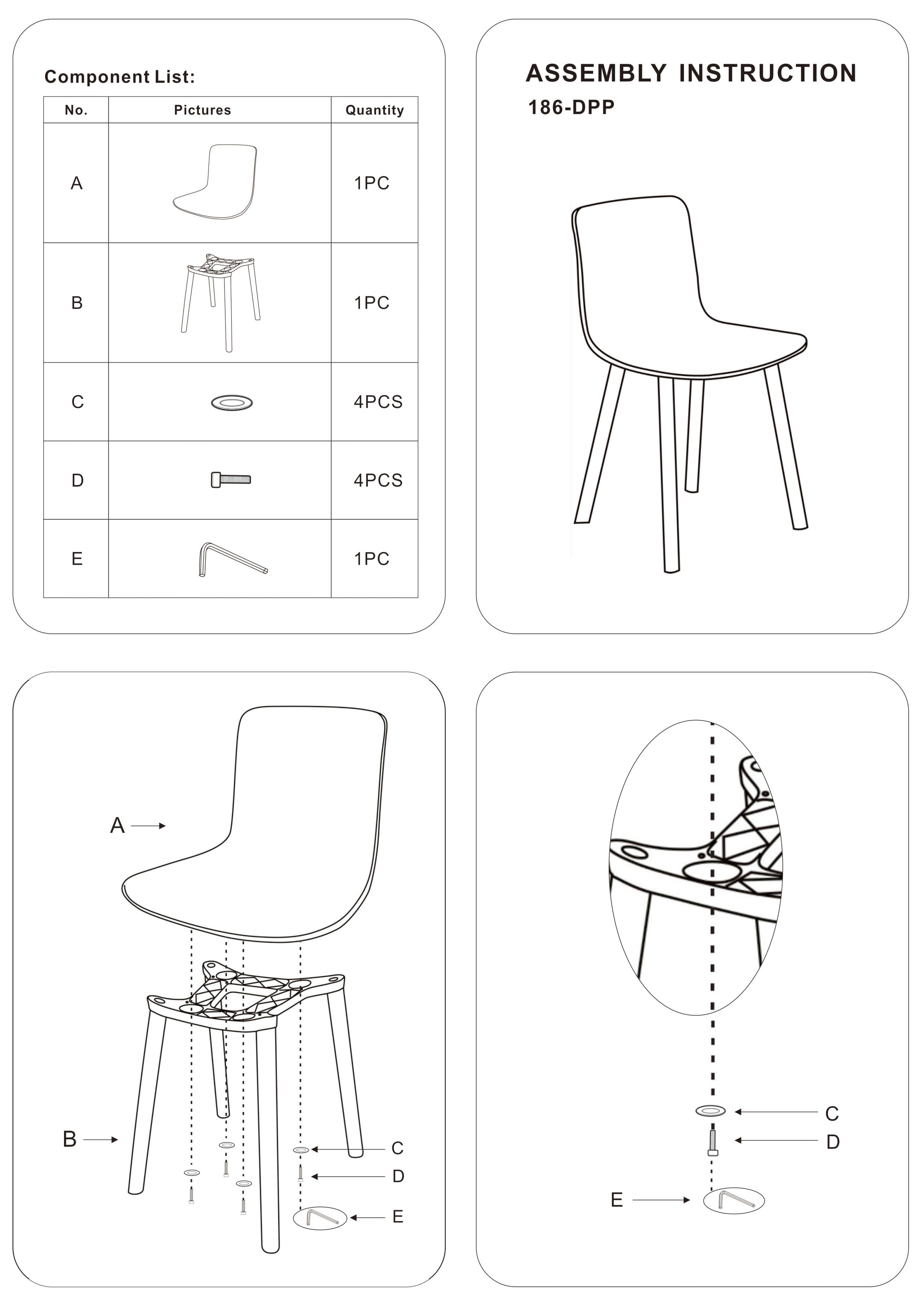 Component List:

| No. | Pictures | Quantity |
|---|---|---|
| A | | 1PC |
| B | | 1PC |
| C | | 4PCS |
| D | | 4PCS |
| E | | 1PC |

ASSEMBLY INSTRUCTION
186-DPP

A
B
C
D
E

C
D
E